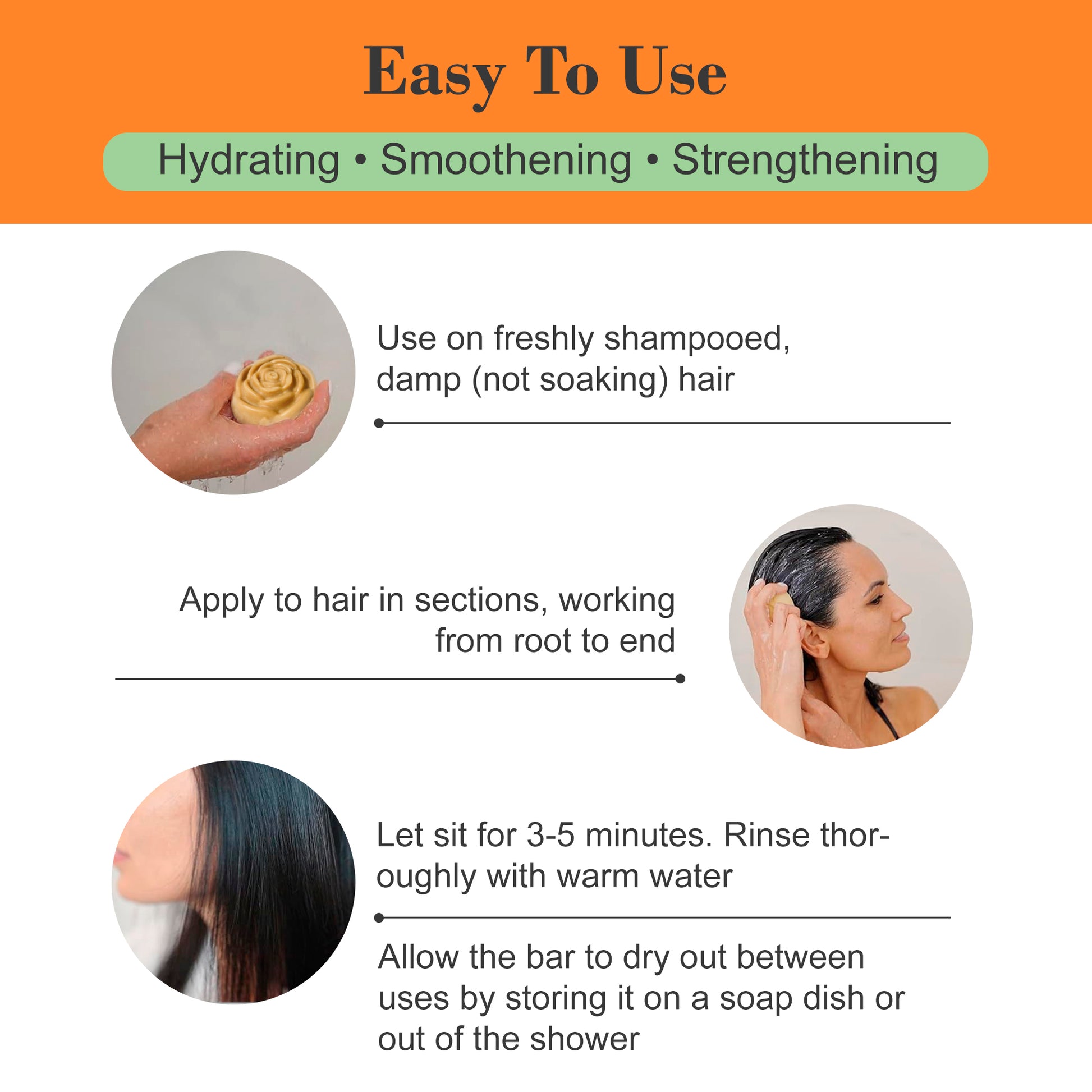 Easy To Use

Hydrating • Smoothening • Strengthening

Use on freshly shampooed, damp (not soaking) hair

Apply to hair in sections, working from root to end

Let sit for 3-5 minutes. Rinse thoroughly with warm water

Allow the bar to dry out between uses by storing it on a soap dish or out of the shower