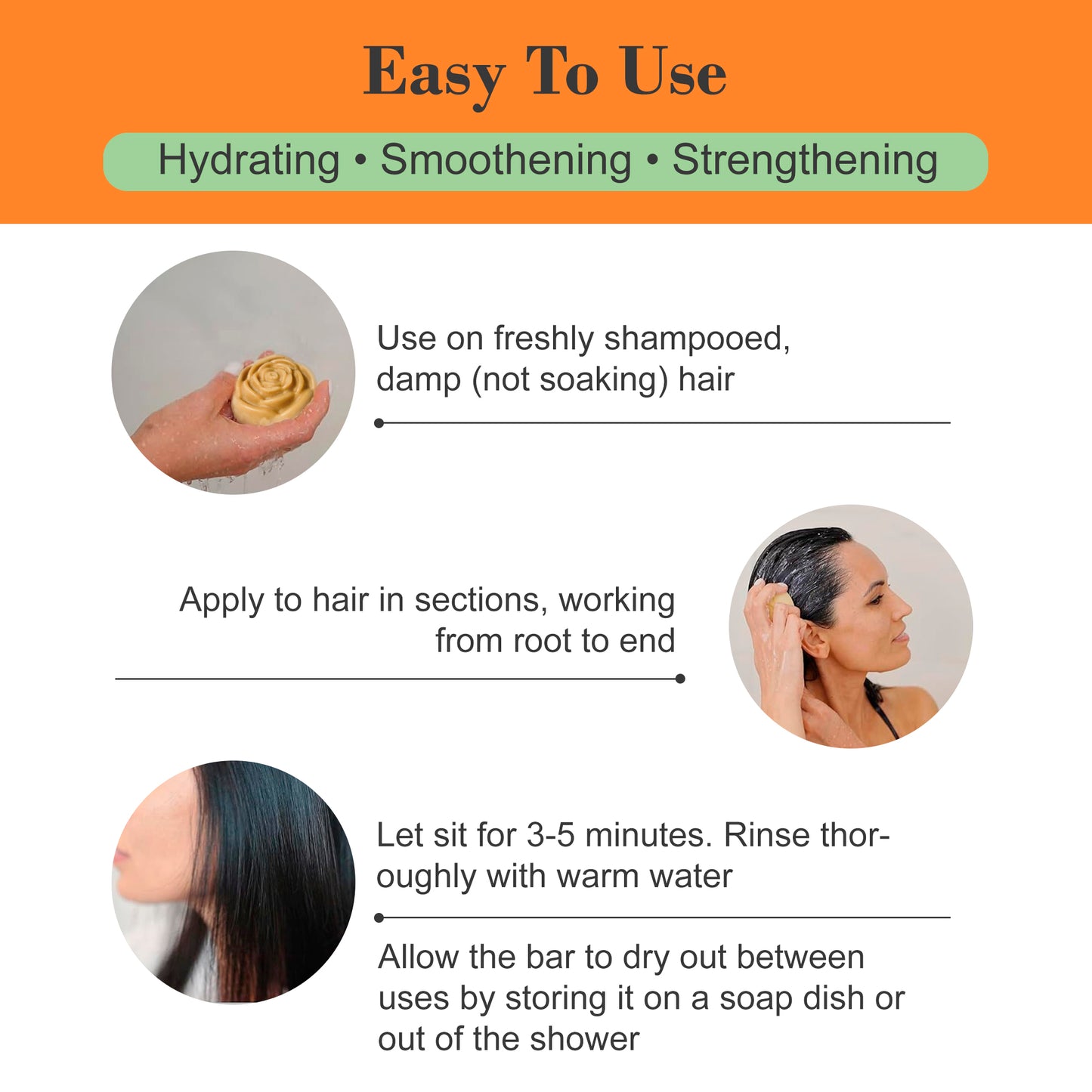 Easy To Use

Hydrating • Smoothening • Strengthening

Use on freshly shampooed, damp (not soaking) hair

Apply to hair in sections, working from root to end

Let sit for 3-5 minutes. Rinse thoroughly with warm water

Allow the bar to dry out between uses by storing it on a soap dish or out of the shower