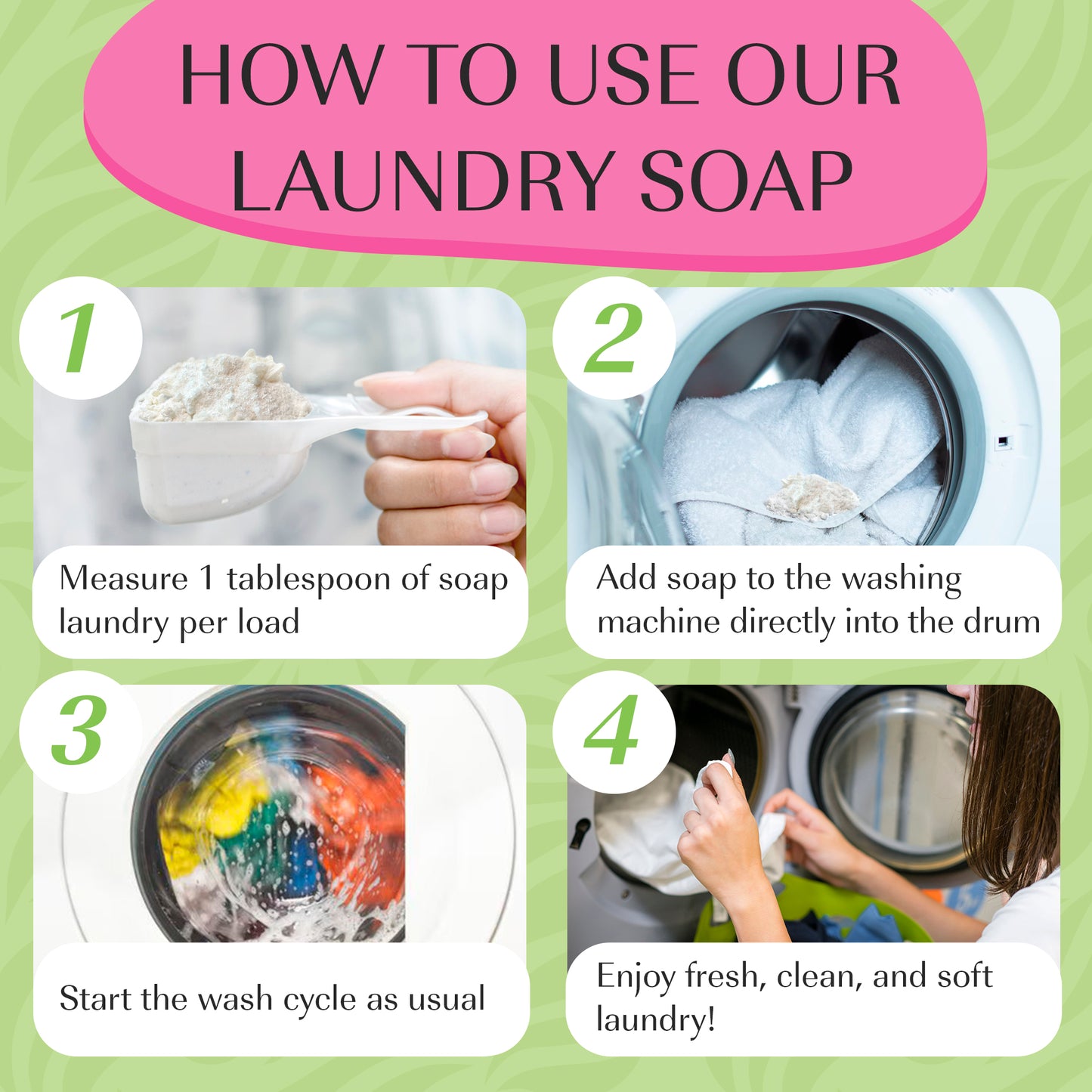 HOW TO USE OUR LAUNDRY SOAP

1

Measure 1 tablespoon of soap laundry per load

2

Add soap to the washing machine directly into the drum

3

Start the wash cycle as usual

4

Enjoy fresh, clean, and soft laundry!