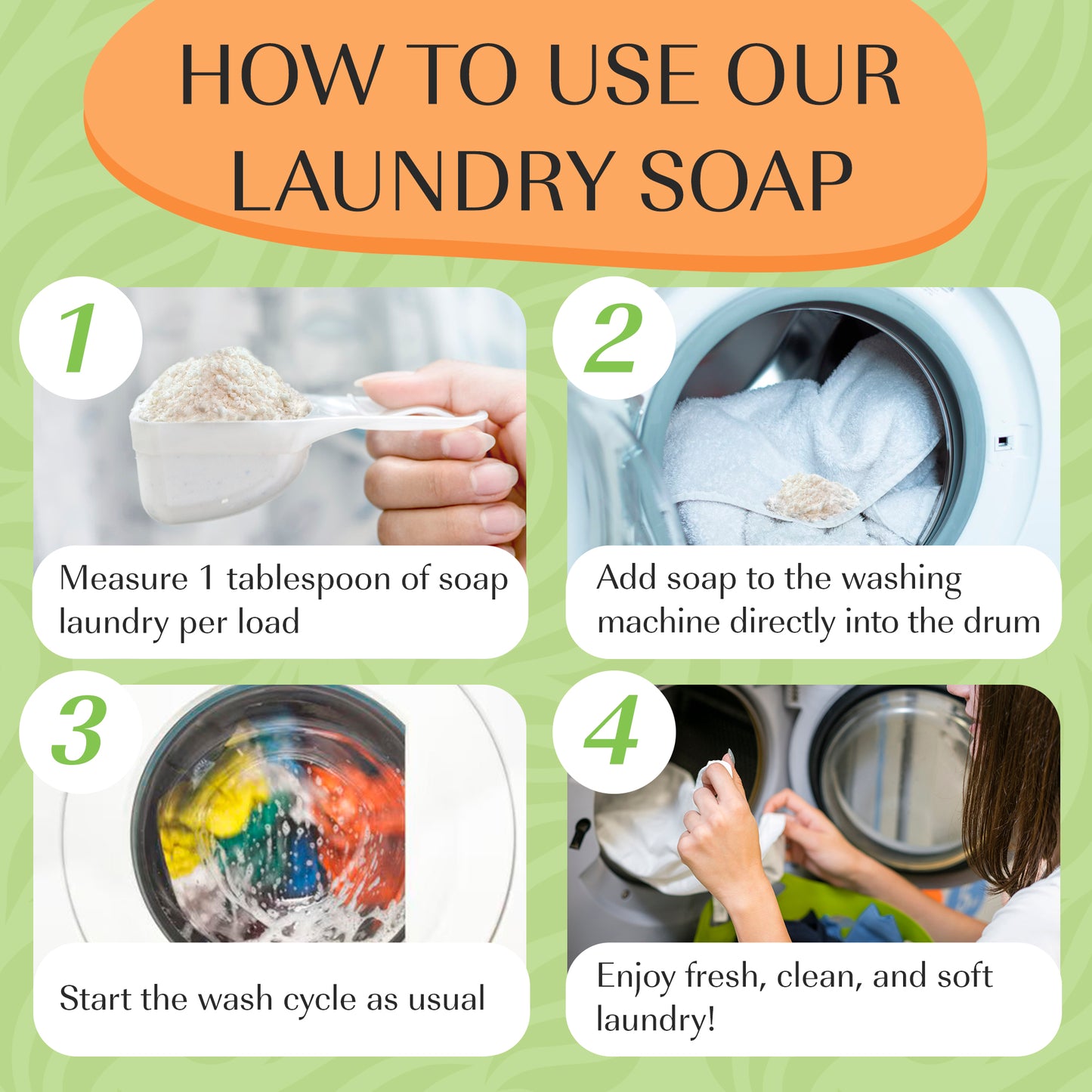 HOW TO USE OUR LAUNDRY SOAP

1

Measure 1 tablespoon of soap laundry per load

2

Add soap to the washing machine directly into the drum

3

Start the wash cycle as usual

4

Enjoy fresh, clean, and soft laundry!